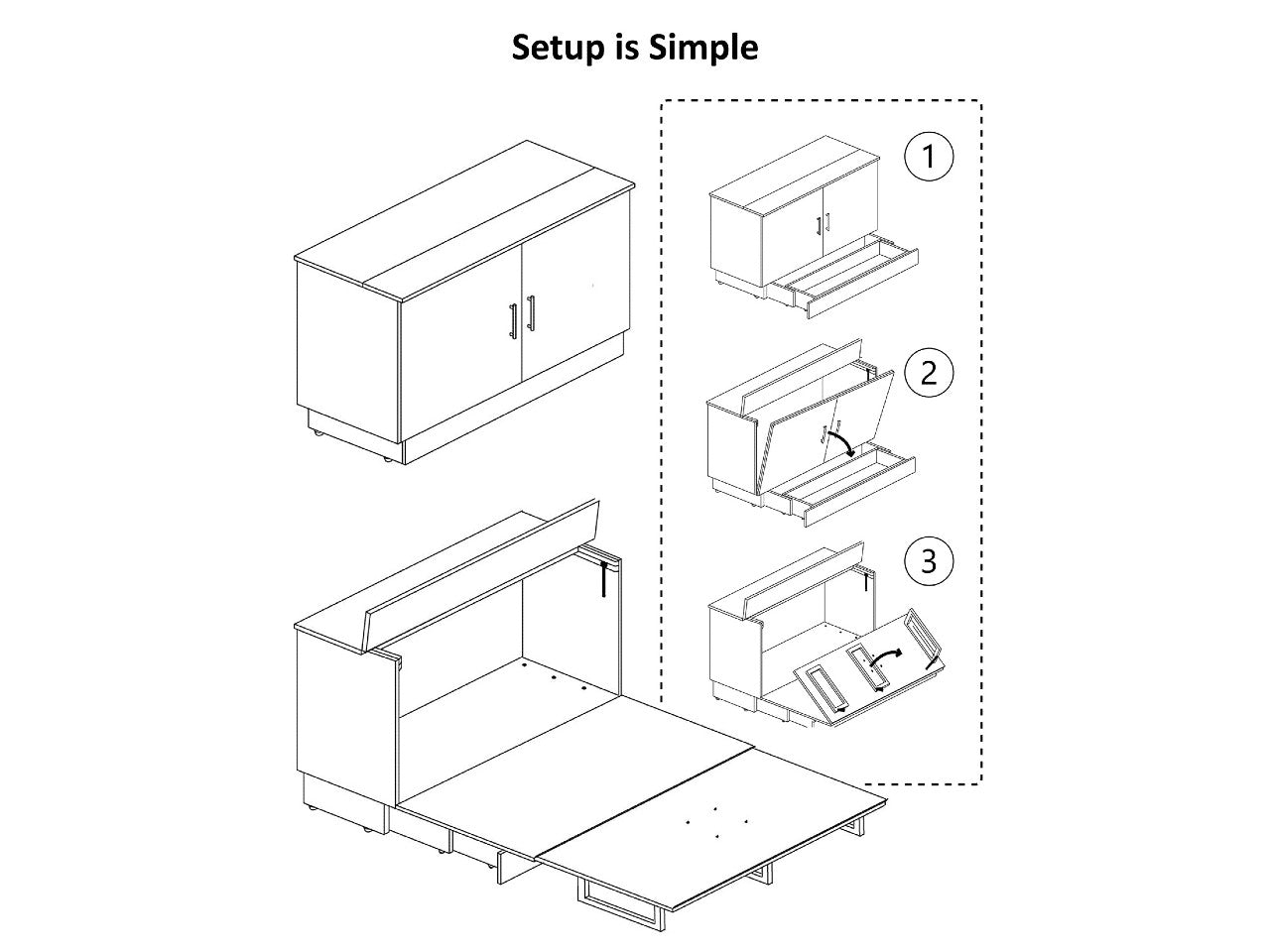 Setup is Simple

1

2

3